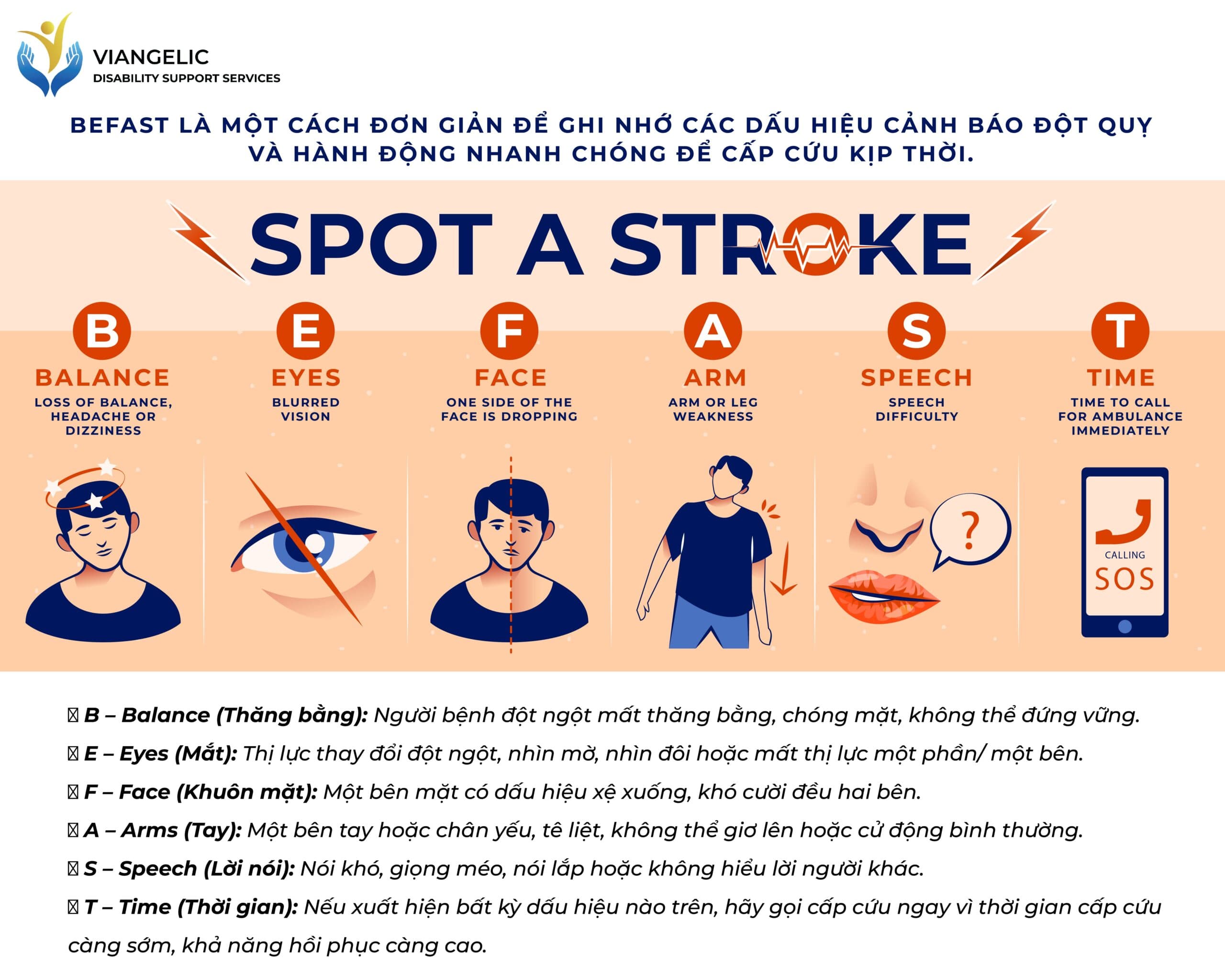 VIANGELIC
DISABILITY SUPPORT SERVICES

BEFAST LÀ MỘT CÁCH ĐƠN GIẢN ĐỂ GHI NHỚ CÁC DẤU HIỆU CẢNH BÁO ĐỘT QUỴ VÀ HÀNH ĐỘNG NHANH CHÓNG ĐỂ CẤP CỨU KỊP THỜI.

SPOT A STROKE

B
BALANCE
LOSS OF BALANCE, HEADACHE OR DIZZINESS

E
EYES
BLURRED VISION

F
FACE
ONE SIDE OF THE FACE IS DROPPING

A
ARM
ARM OR LEG WEAKNESS

S
SPEECH
SPEECH DIFFICULTY

T
TIME
TIME TO CALL FOR AMBULANCE IMMEDIATELY

?

CALLING
SOS

B – Balance (Thăng bằng): Người bệnh đột ngột mất thăng bằng, chóng mặt, không thể đứng vững.

E – Eyes (Mắt): Thị lực thay đổi đột ngột, nhìn mờ, nhìn đôi hoặc mất thị lực một phần/ một bên.

F – Face (Khuôn mặt): Một bên mặt có dấu hiệu xệ xuống, khó cười đều hai bên.

A – Arms (Tay): Một bên tay hoặc chân yếu, tê liệt, không thể giơ lên hoặc cử động bình thường.

S – Speech (Lời nói): Nói khó, giọng méo, nói lắp hoặc không hiểu lời người khác.

T – Time (Thời gian): Nếu xuất hiện bất kỳ dấu hiệu nào trên, hãy gọi cấp cứu ngay vì thời gian cấp cứu càng sớm, khả năng hồi phục càng cao.